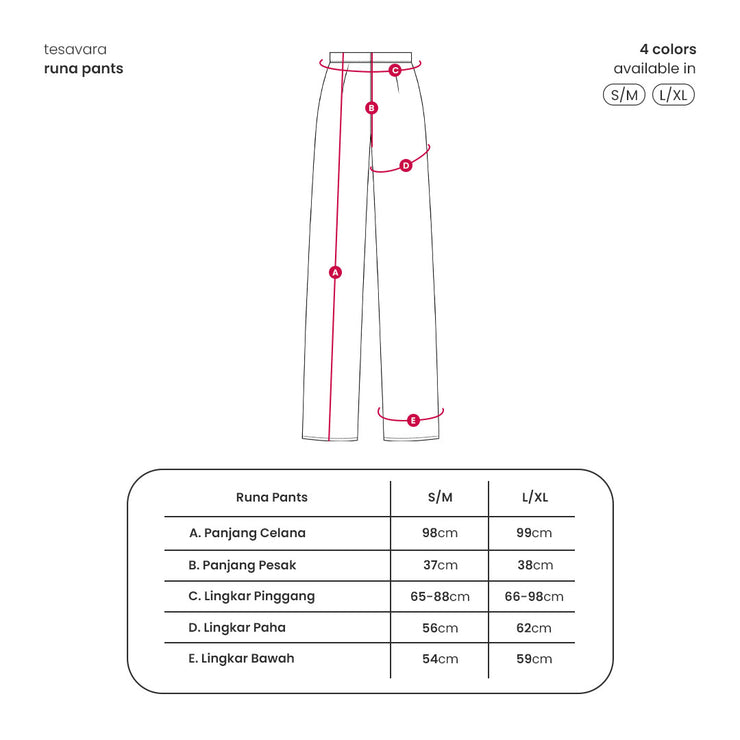 tesavara
runa pants

4 colors
available in
S/M L/XL

C
B
D
A
E

| Runa Pants | S/M | L/XL |
|---|---|---|
| A. Panjang Celana | 98cm | 99cm |
| B. Panjang Pesak | 37cm | 38cm |
| C. Lingkar Pinggang | 65-88cm | 66-98cm |
| D. Lingkar Paha | 56cm | 62cm |
| E. Lingkar Bawah | 54cm | 59cm |